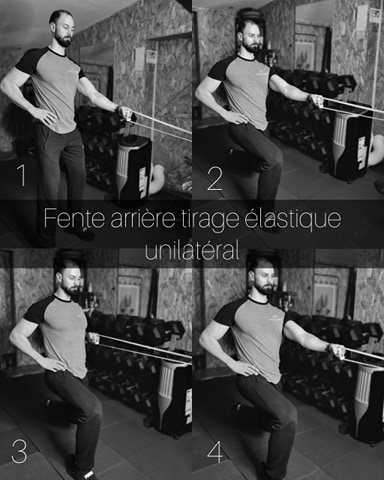 1

2

Fente arrière tirage élastique unilatéral

3

4