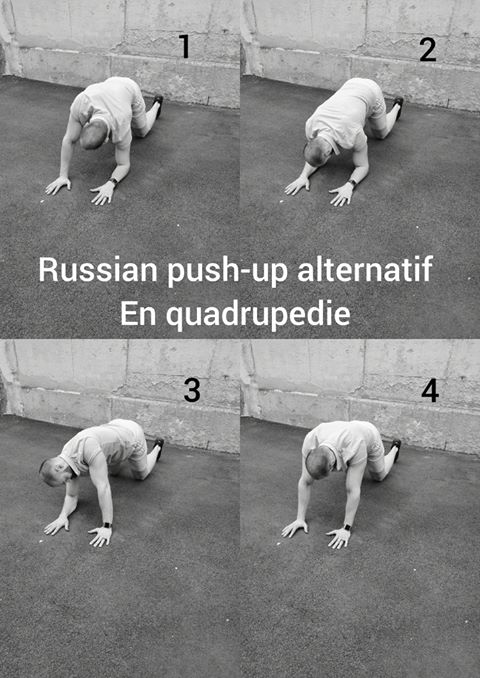 1

2

Russian push-up alternatif
En quadrupedie

3

4